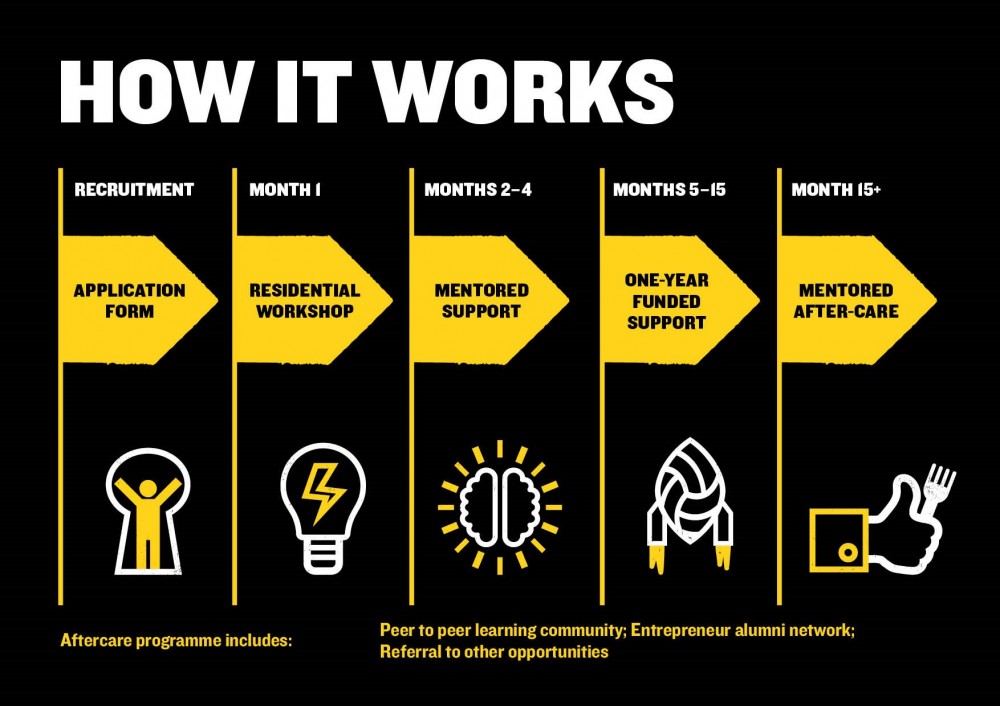 HOW IT WORKS

RECRUITMENT

APPLICATION FORM

MONTH 1

RESIDENTIAL WORKSHOP

MONTHS 2–4

MENTORED SUPPORT

MONTHS 5–15

ONE-YEAR FUNDED SUPPORT

MONTH 15+

MENTORED AFTER-CARE

Aftercare programme includes:

Peer to peer learning community; Entrepreneur alumni network; Referral to other opportunities